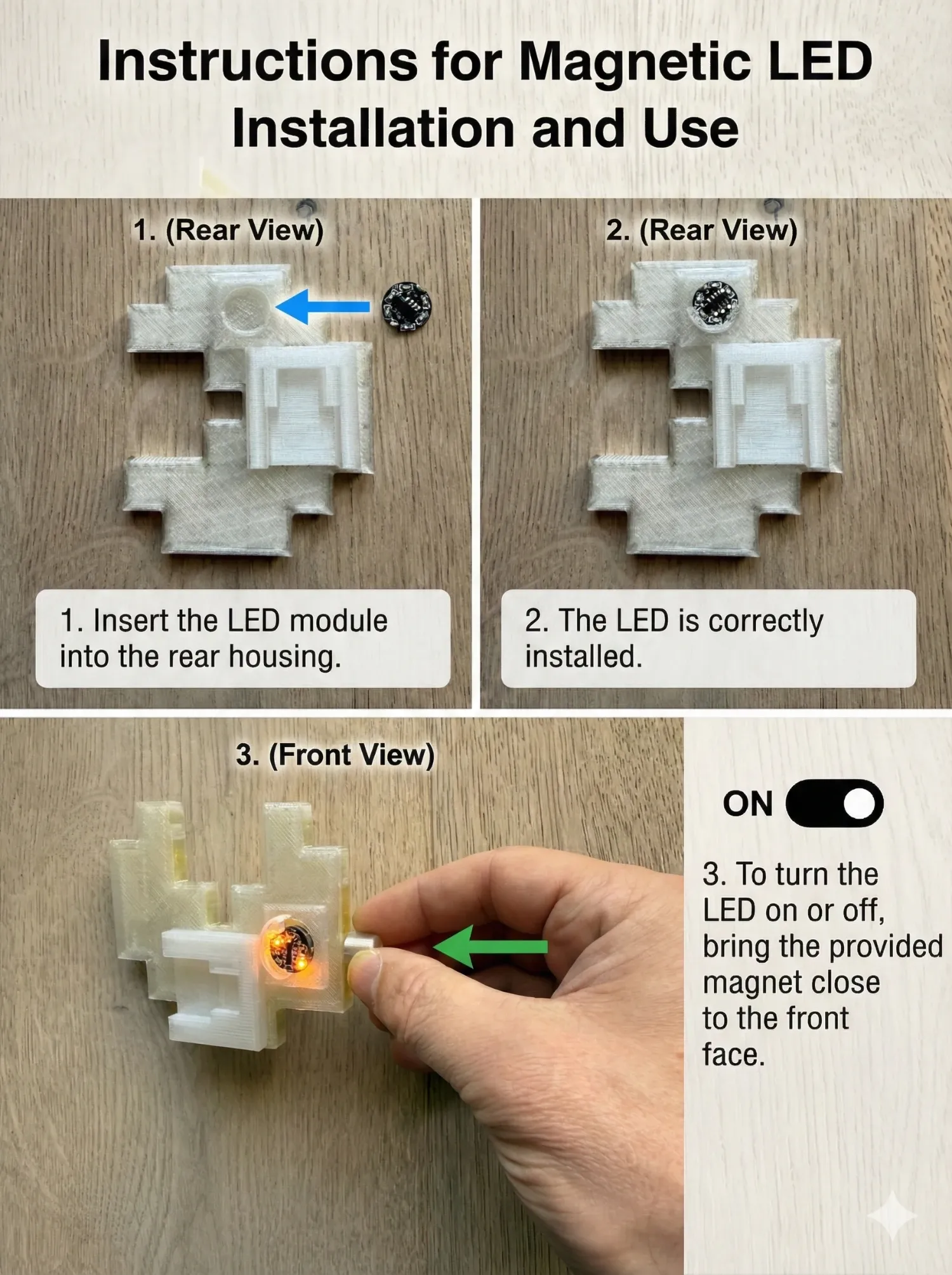 Instructions for Magnetic LED Installation and Use

1. (Rear View)

1. Insert the LED module into the rear housing.

2. (Rear View)

2. The LED is correctly installed.

3. (Front View)

ON

3. To turn the LED on or off, bring the provided magnet close to the front face.